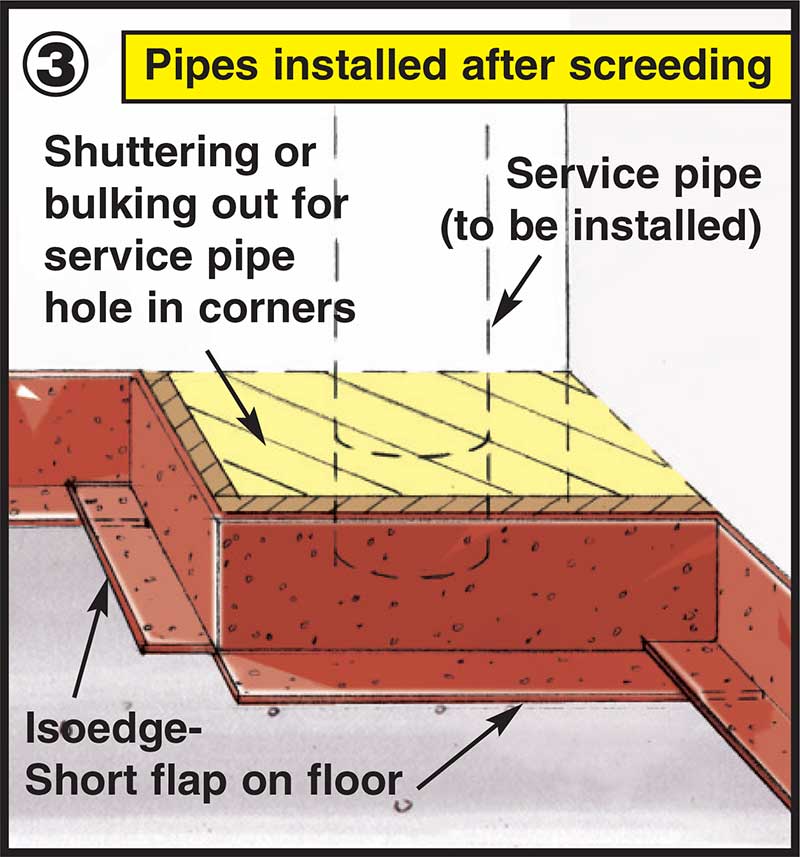 ③ Pipes installed after screeding

Shuttering or bulking out for service pipe hole in corners

Service pipe (to be installed)

Isoedge-
Short flap on floor