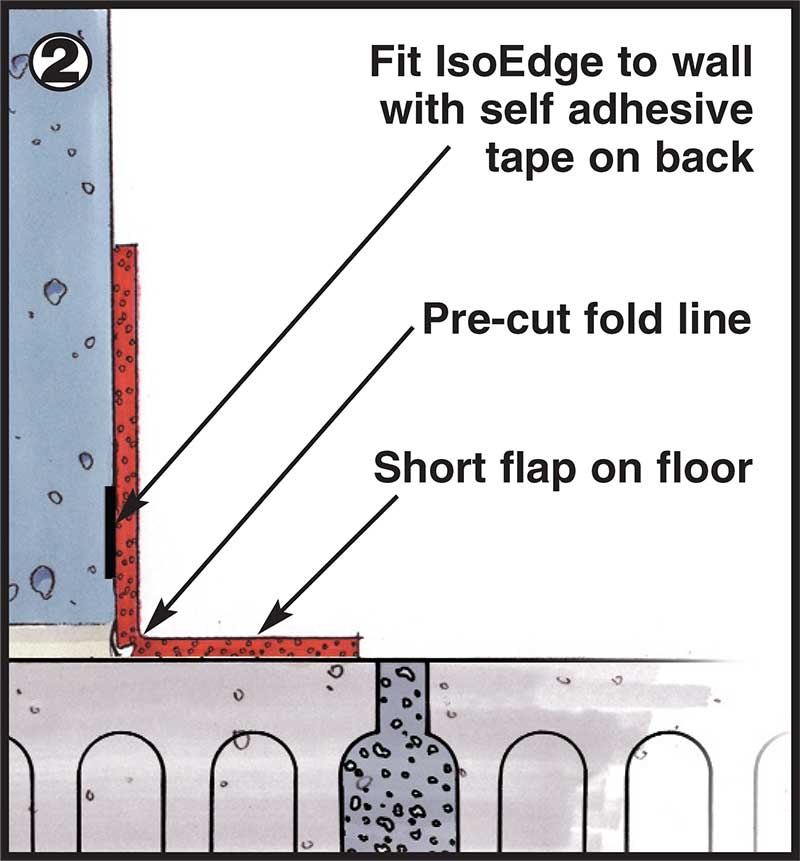 2

Fit IsoEdge to wall with self adhesive tape on back

Pre-cut fold line

Short flap on floor