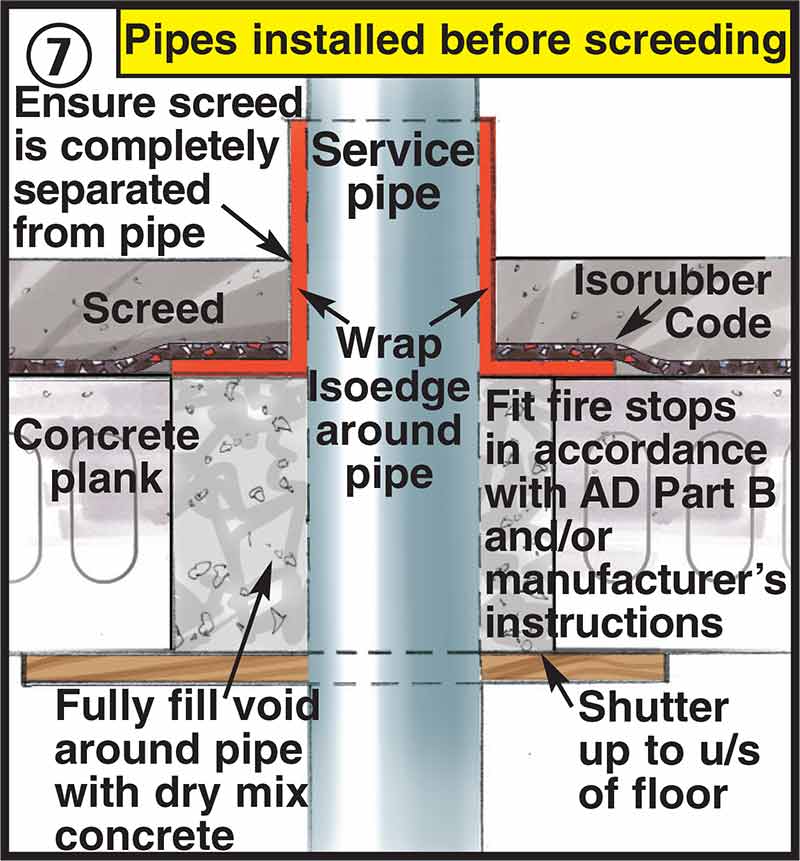 7

Pipes installed before screeding

Ensure screed is completely separated from pipe

Service pipe

Screed

Wrap Isoedge around pipe

Isorubber Code

Concrete plank

Fit fire stops in accordance with AD Part B and/or manufacturer's instructions

Fully fill void around pipe with dry mix concrete

Shutter up to u/s of floor