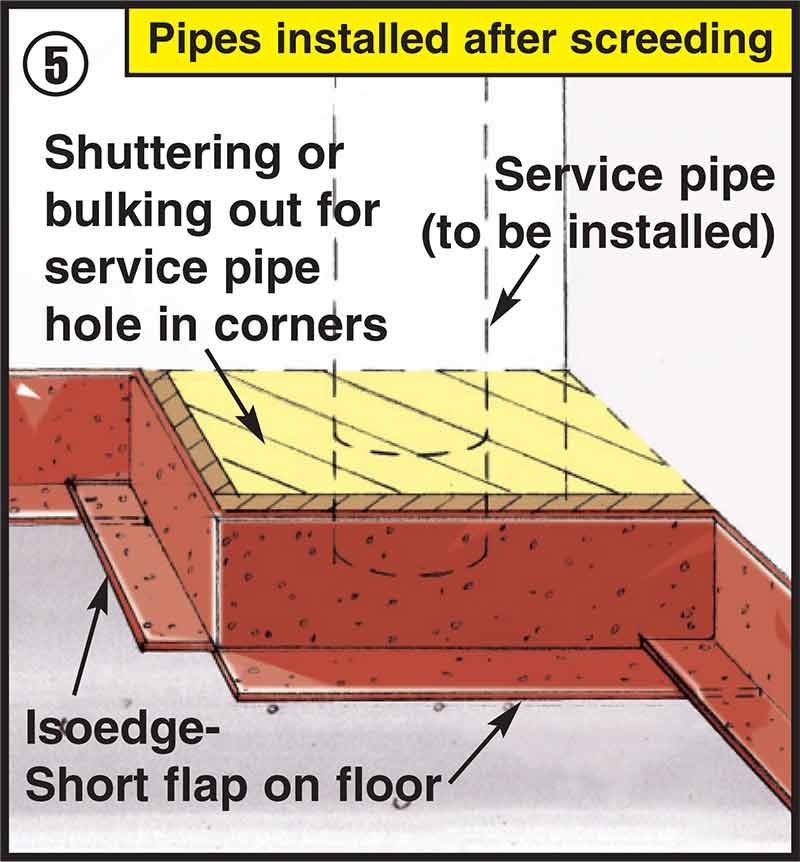 5

Pipes installed after screeding

Shuttering or bulking out for service pipe hole in corners

Service pipe (to be installed)

Isoedge-
Short flap on floor