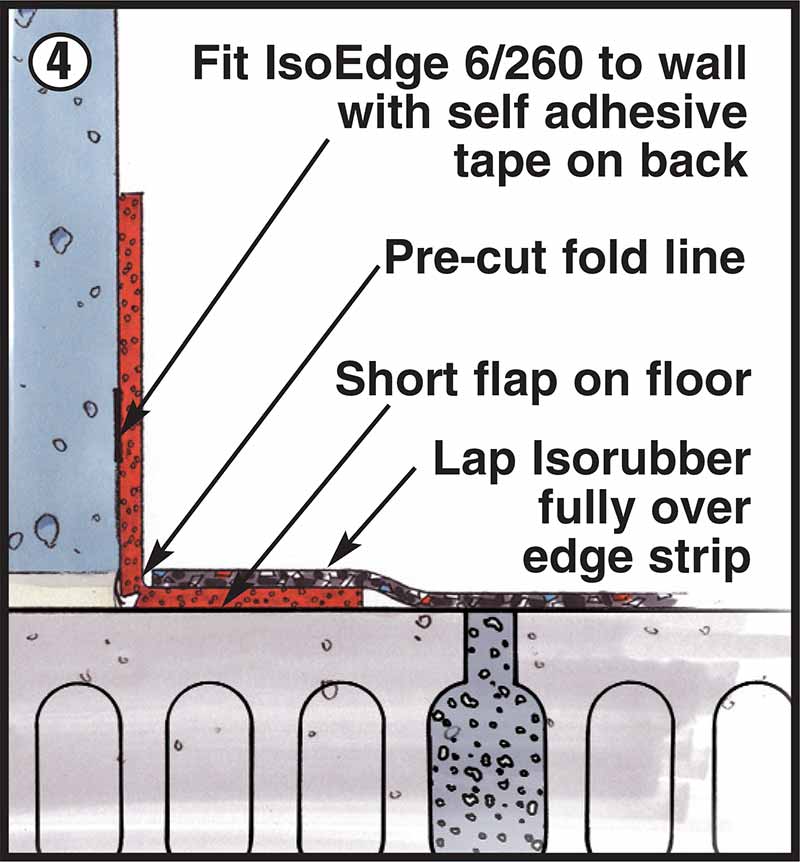 4

Fit IsoEdge 6/260 to wall with self adhesive tape on back

Pre-cut fold line

Short flap on floor

Lap Isorubber fully over edge strip