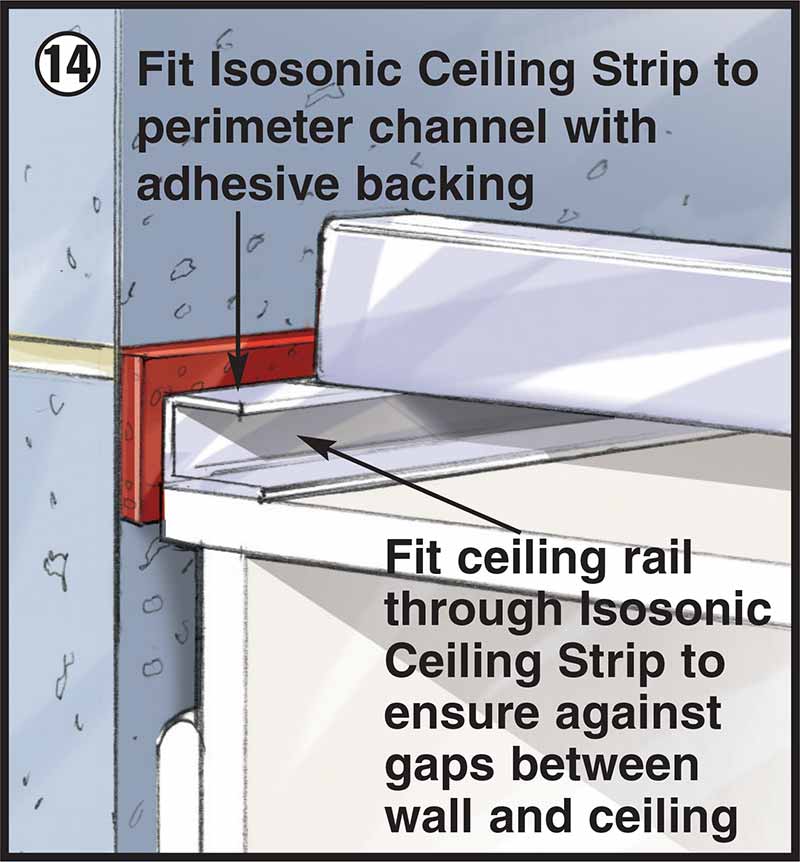 14 Fit Isosonic Ceiling Strip to perimeter channel with adhesive backing

Fit ceiling rail through Isosonic Ceiling Strip to ensure against gaps between wall and ceiling