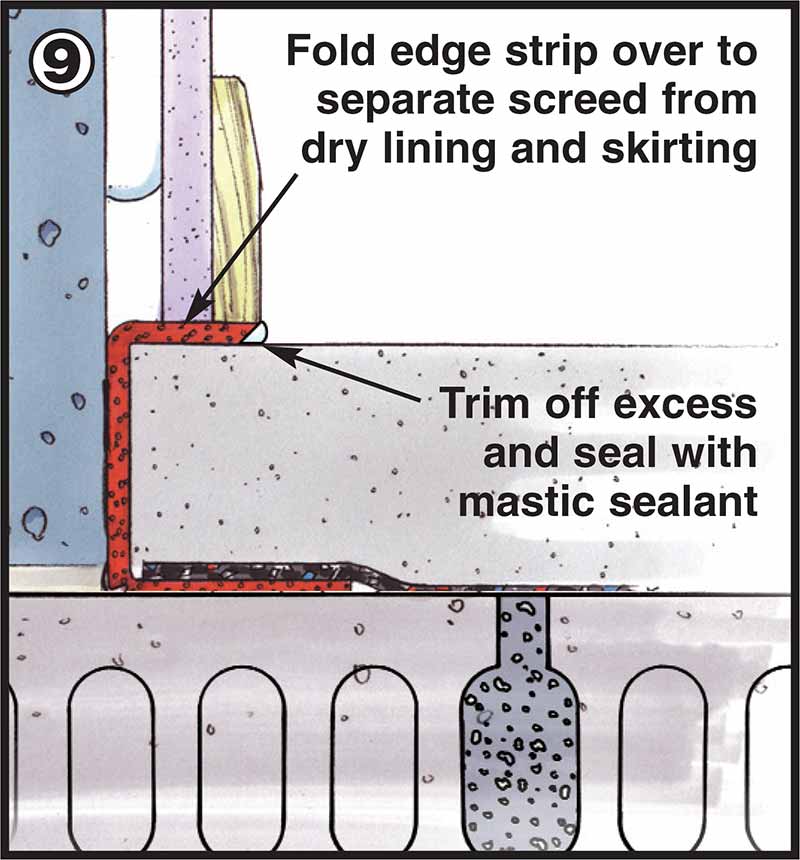 ⑨

Fold edge strip over to separate screed from dry lining and skirting

Trim off excess and seal with mastic sealant